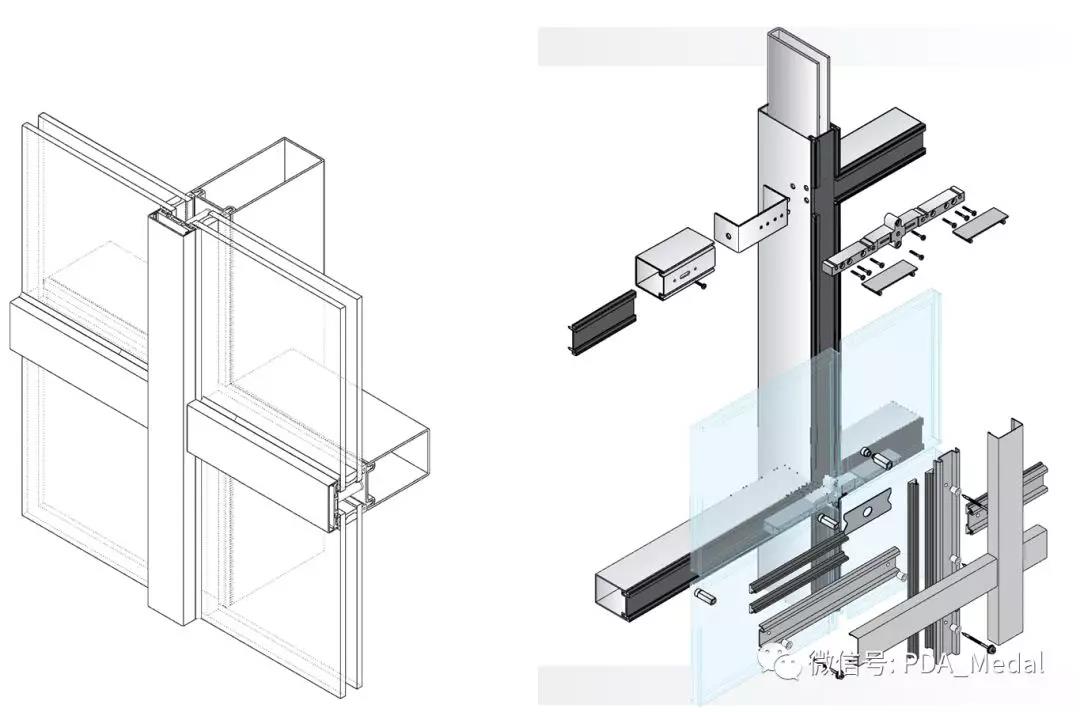 微信号: PDA_Medal